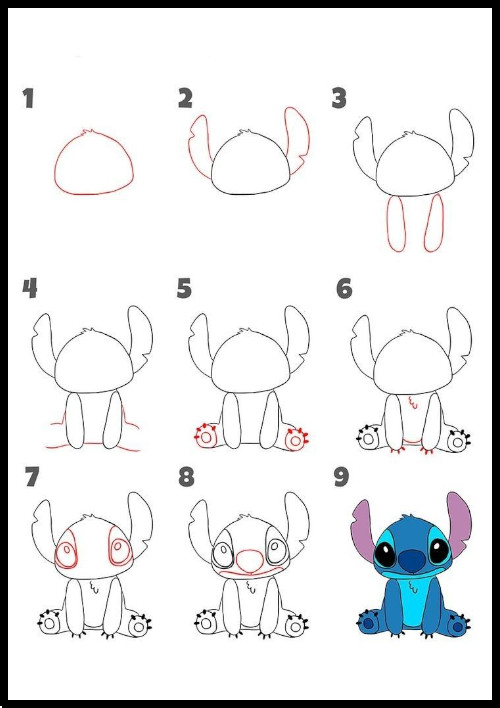 1

2

3

4

5

6

7

8

9