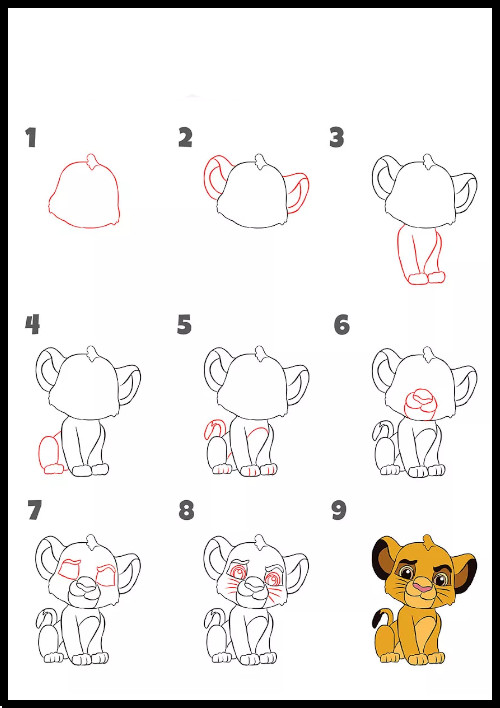 1

2

3

4

5

6

7

8

9