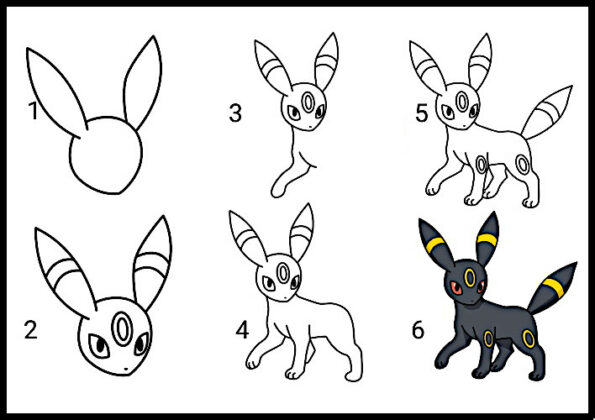 1

2

3

4

5

6