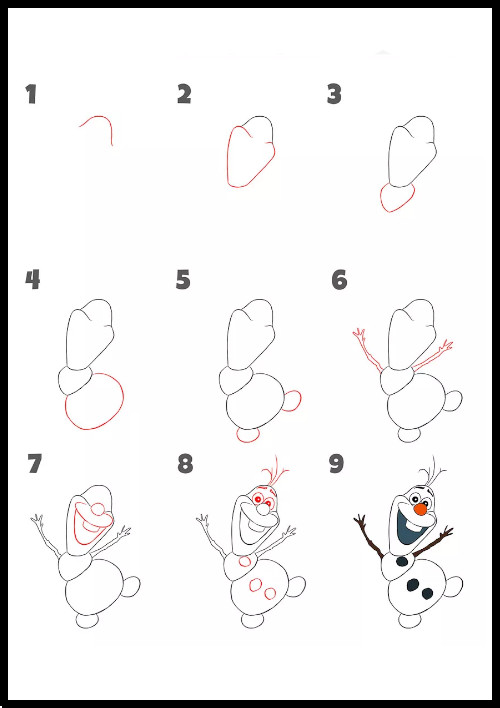 1
2
3
4
5
6
7
8
9