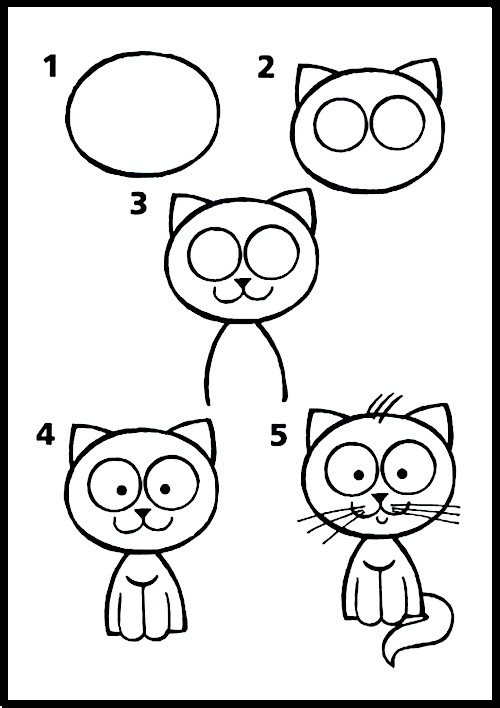 1
2
3
4
5